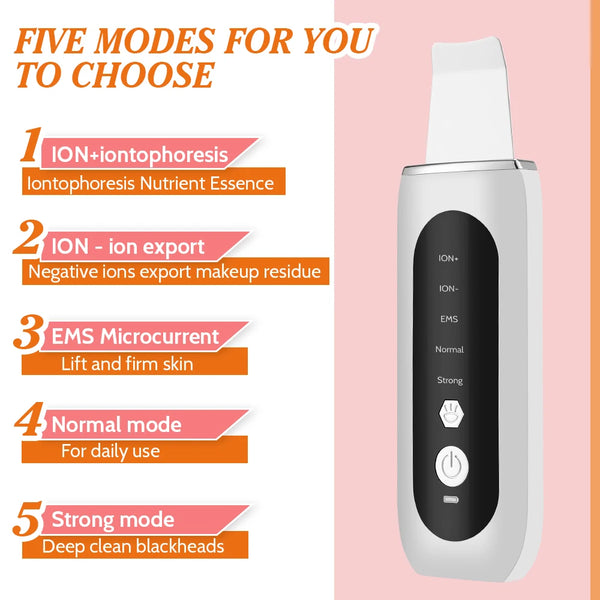 FIVE MODES FOR YOU TO CHOOSE

1 ION+iontophoresis
Iontophoresis Nutrient Essence

2 ION - ion export
Negative ions export makeup residue

3 EMS Microcurrent
Lift and firm skin

4 Normal mode
For daily use

5 Strong mode
Deep clean blackheads

ION+
ION-
EMS
Normal
Strong